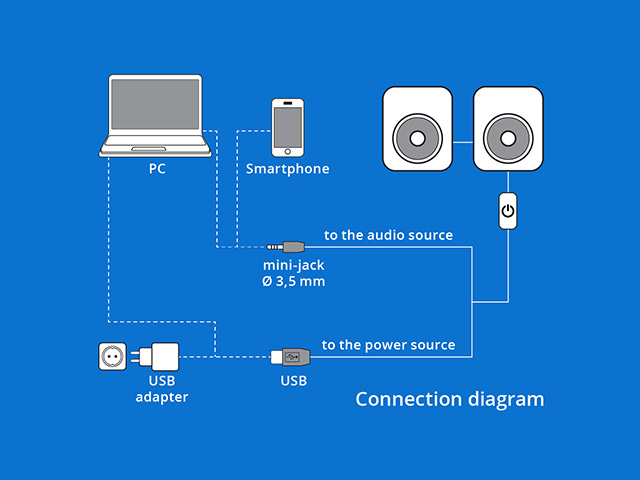 PC

Smartphone

to the audio source

mini-jack
Ø 3,5 mm

to the power source

USB adapter

USB

Connection diagram